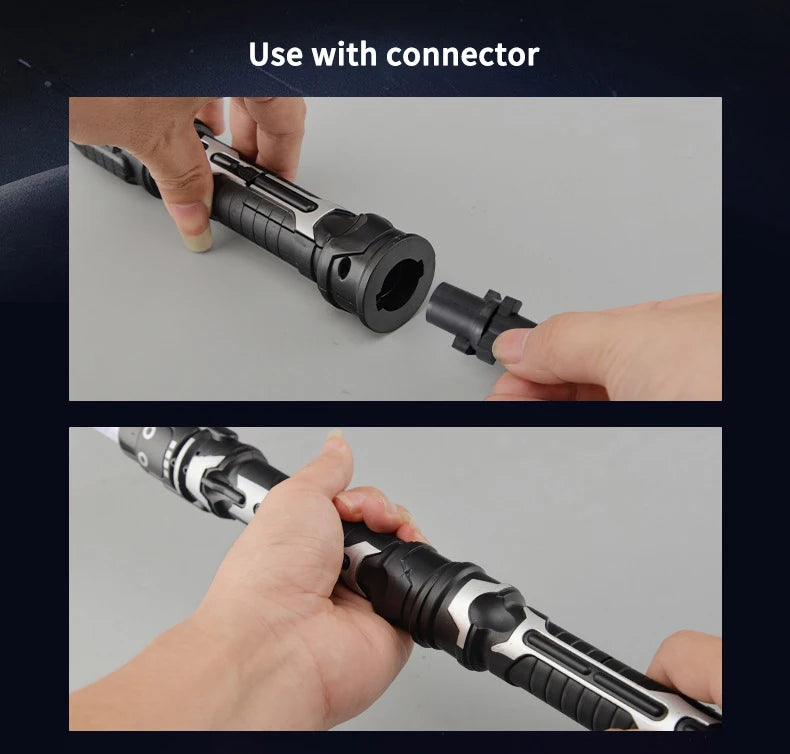 Use with connector